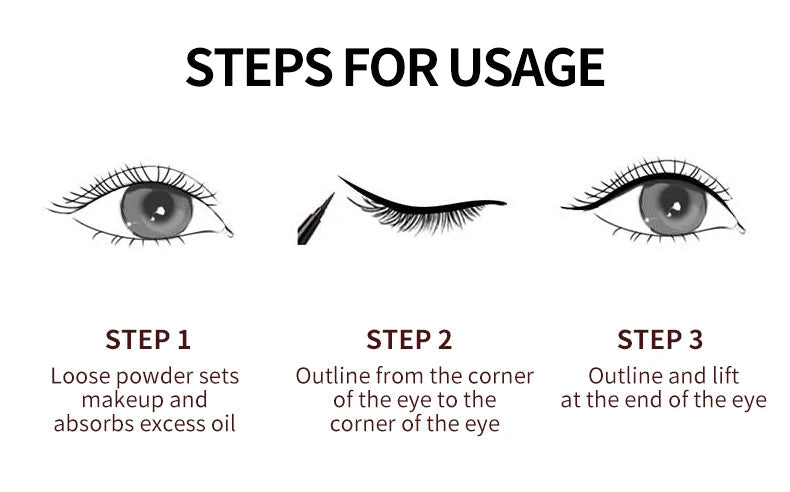 STEPS FOR USAGE

STEP 1
Loose powder sets makeup and absorbs excess oil

STEP 2
Outline from the corner of the eye to the corner of the eye

STEP 3
Outline and lift at the end of the eye