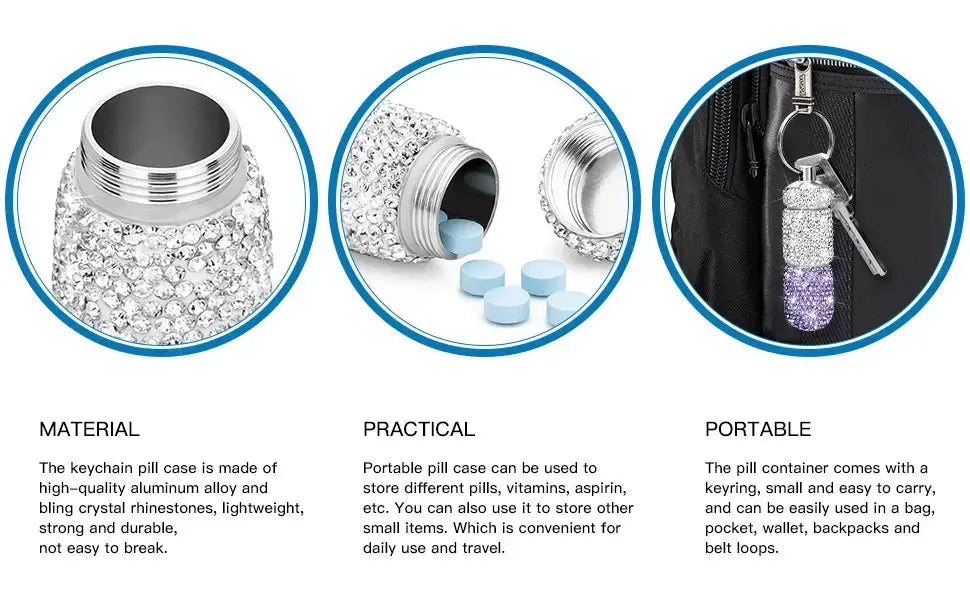 MATERIAL

The keychain pill case is made of high-quality aluminum alloy and bling crystal rhinestones, lightweight, strong and durable, not easy to break.

PRACTICAL

Portable pill case can be used to store different pills, vitamins, aspirin, etc. You can also use it to store other small items. Which is convenient for daily use and travel.

PORTABLE

The pill container comes with a keyring, small and easy to carry, and can be easily used in a bag, pocket, wallet, backpacks and belt loops.